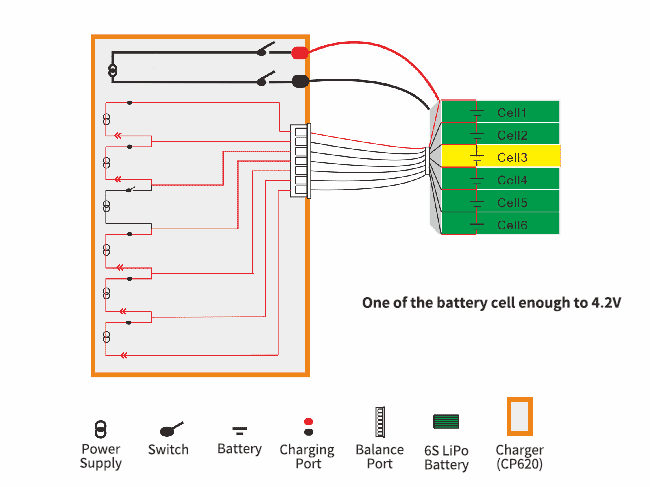 Cell1
Cell2
Cell3
Cell4
Cell5
Cell6

One of the battery cell enough to 4.2V

Power Supply

Switch

Battery

Charging Port

Balance Port

6S LiPo Battery

Charger (CP620)