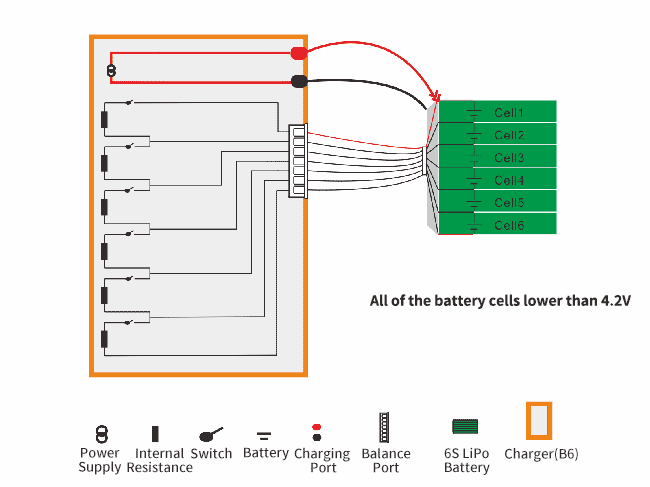 Cell1
Cell2
Cell3
Cell4
Cell5
Cell6

All of the battery cells lower than 4.2V

Power Supply
Internal Resistance
Switch
Battery
Charging Port
Balance Port
6S LiPo Battery
Charger(B6)