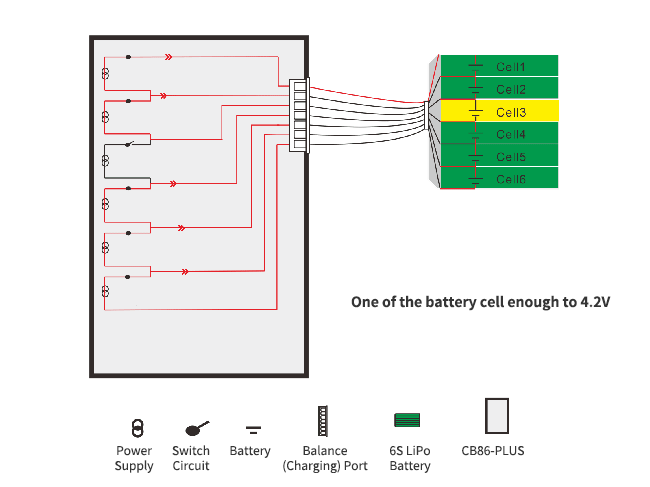 Cell1
Cell2
Cell3
Cell4
Cell5
Cell6

One of the battery cell enough to 4.2V

Power Supply

Switch Circuit

Battery

Balance (Charging) Port

6S LiPo Battery

CB86-PLUS