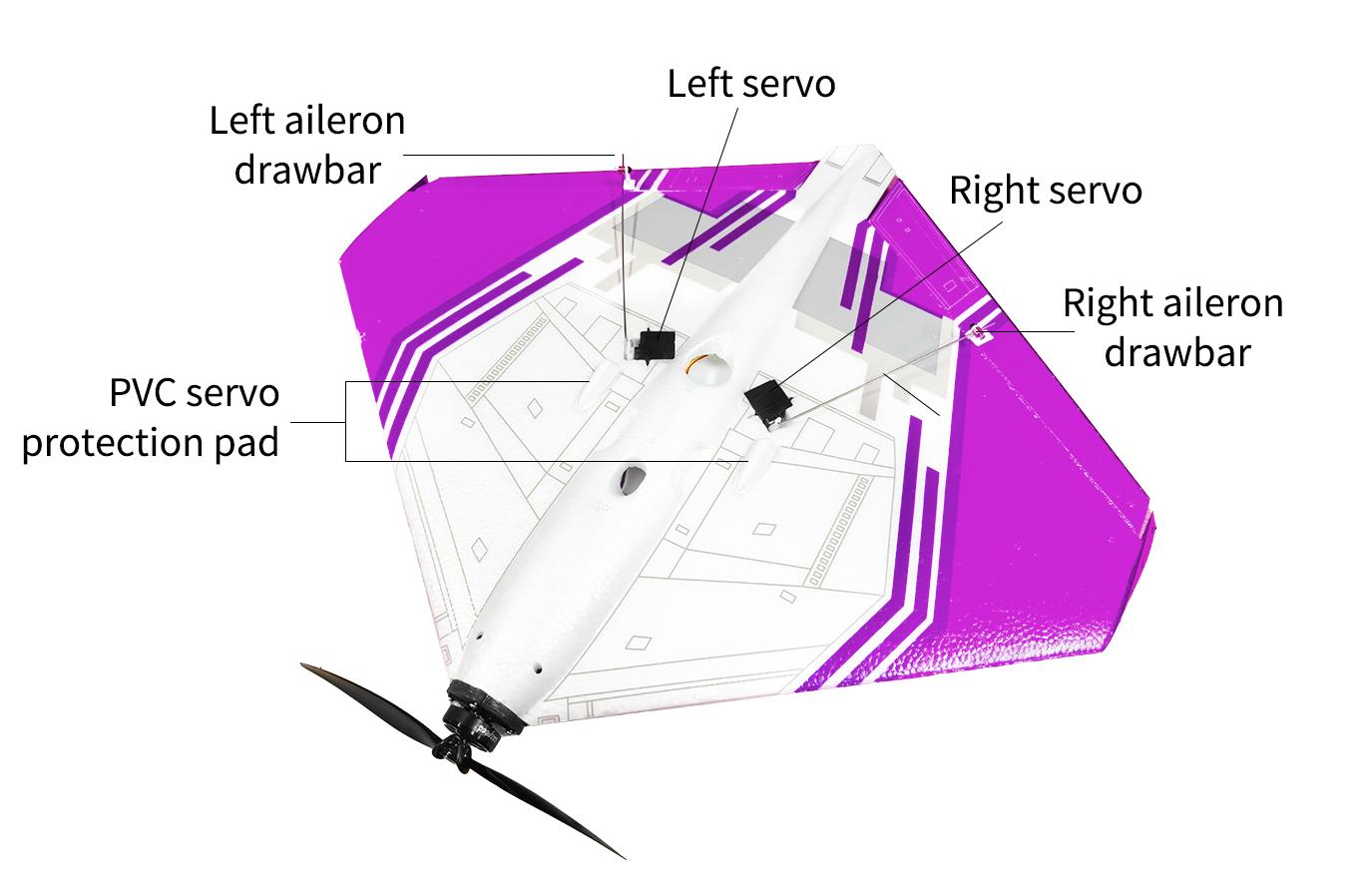 Left servo

Left aileron drawbar

Right servo

Right aileron drawbar

PVC servo protection pad