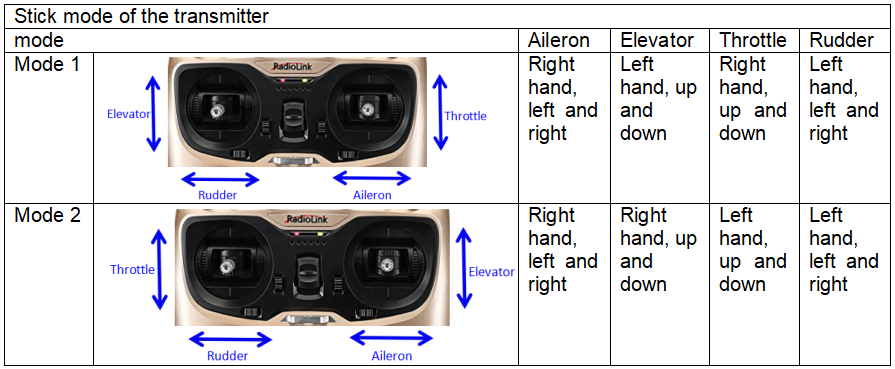 Stick mode of the transmitter

| mode | | Aileron | Elevator | Throttle | Rudder |
|---|---|---|---|---|---|
| Mode 1 | RadioLink Elevator Throttle Rudder Aileron | Right hand, left and right | Left hand, up and down | Right hand, up and down | Left hand, left and right |
| Mode 2 | RadioLink Throttle Elevator Rudder Aileron | Right hand, left and right | Right hand, up and down | Left hand, up and down | Left hand, left and right |