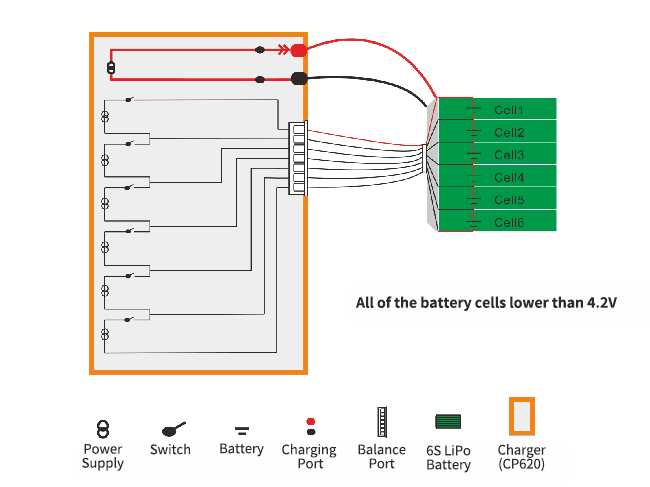 Cell1
Cell2
Cell3
Cell4
Cell5
Cell6

All of the battery cells lower than 4.2V

Power Supply

Switch

Battery

Charging Port

Balance Port

6S LiPo Battery

Charger (CP620)