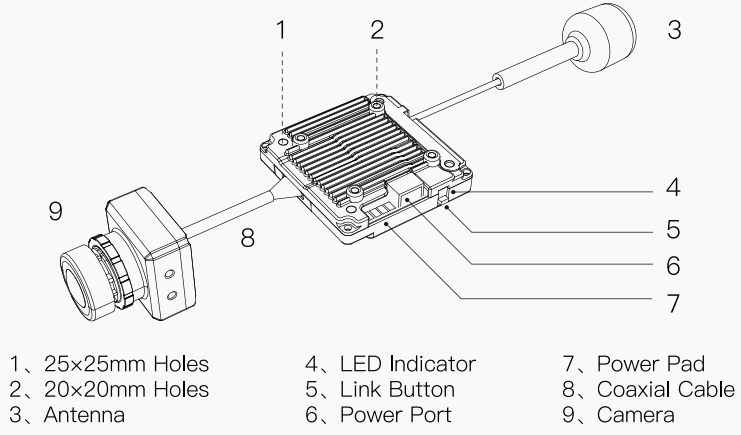 1

2

3

4

5

6

7

8

9

1、25×25mm Holes
2、20×20mm Holes
3、Antenna

4、LED Indicator
5、Link Button
6、Power Port

7、Power Pad
8、Coaxial Cable
9、Camera