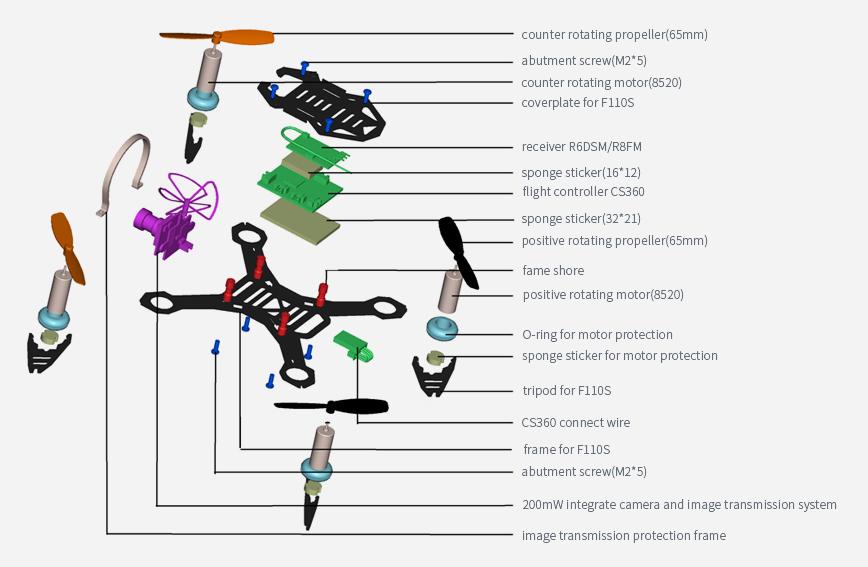 counter rotating propeller(65mm)
abutment screw(M2*5)
counter rotating motor(8520)
coverplate for F110S
receiver R6DSM/R8FM
sponge sticker(16*12)
flight controller CS360
sponge sticker(32*21)
positive rotating propeller(65mm)
fame shore
positive rotating motor(8520)
O-ring for motor protection
sponge sticker for motor protection
tripod for F110S
CS360 connect wire
frame for F110S
abutment screw(M2*5)
200mW integrate camera and image transmission system
image transmission protection frame