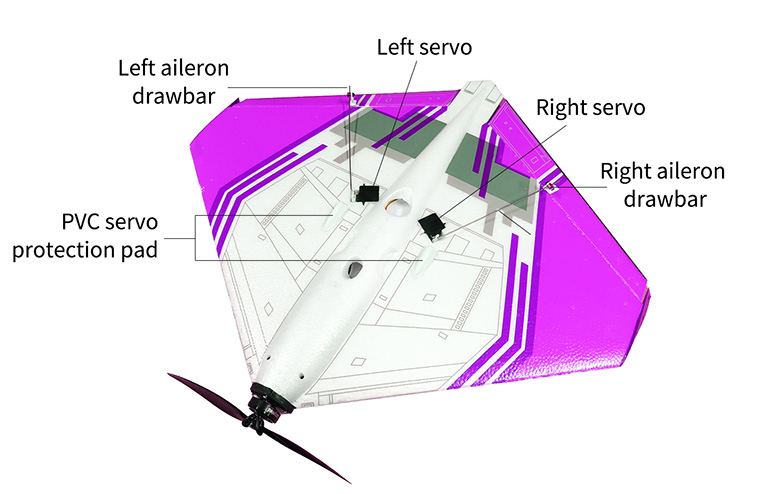 Left aileron drawbar

Left servo

Right servo

Right aileron drawbar

PVC servo protection pad