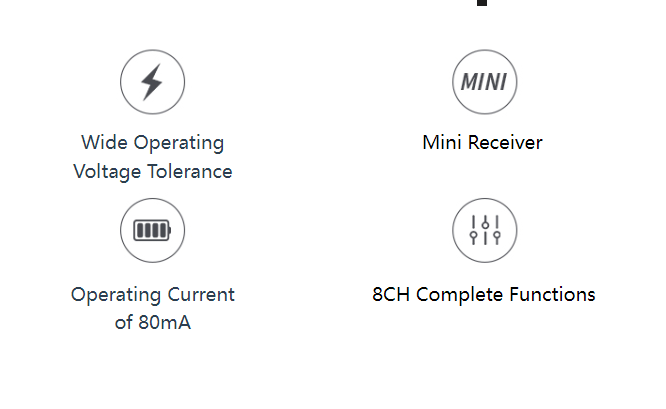 Wide Operating Voltage Tolerance

MINI

Mini Receiver

Operating Current of 80mA

8CH Complete Functions