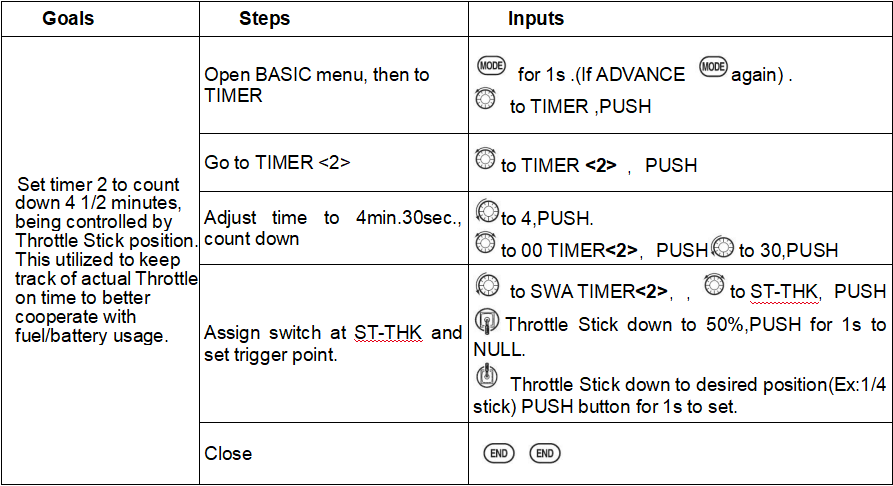 | Goals | Steps | Inputs |
|---|---|---|
| Set timer 2 to count down 4 1/2 minutes, being controlled by Throttle Stick position. This utilized to keep track of actual Throttle on time to better cooperate with fuel/battery usage. | Open BASIC menu, then to TIMER | MODE for 1s .(If ADVANCE MODE again) . to TIMER ,PUSH |
| | Go to TIMER <2> | to TIMER **<2>** , PUSH |
| | Adjust time to 4min.30sec., count down | to 4,PUSH. to 00 TIMER**<2>**, PUSH to 30,PUSH |
| | Assign switch at ST-THK and set trigger point. | to SWA TIMER**<2>**, , to ST-THK, PUSH Throttle Stick down to 50%,PUSH for 1s to NULL. Throttle Stick down to desired position(Ex:1/4 stick) PUSH button for 1s to set. |
| | Close | END END |