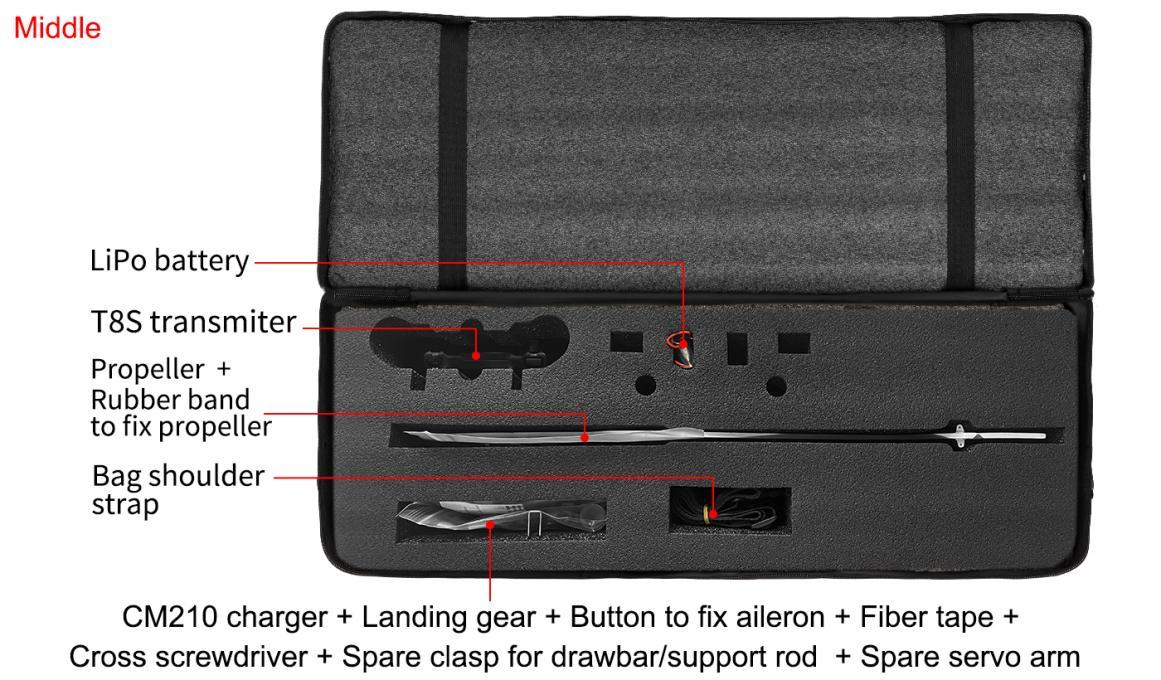 Middle

LiPo battery

T8S transmiter

Propeller + Rubber band to fix propeller

Bag shoulder strap

CM210 charger + Landing gear + Button to fix aileron + Fiber tape + Cross screwdriver + Spare clasp for drawbar/support rod + Spare servo arm